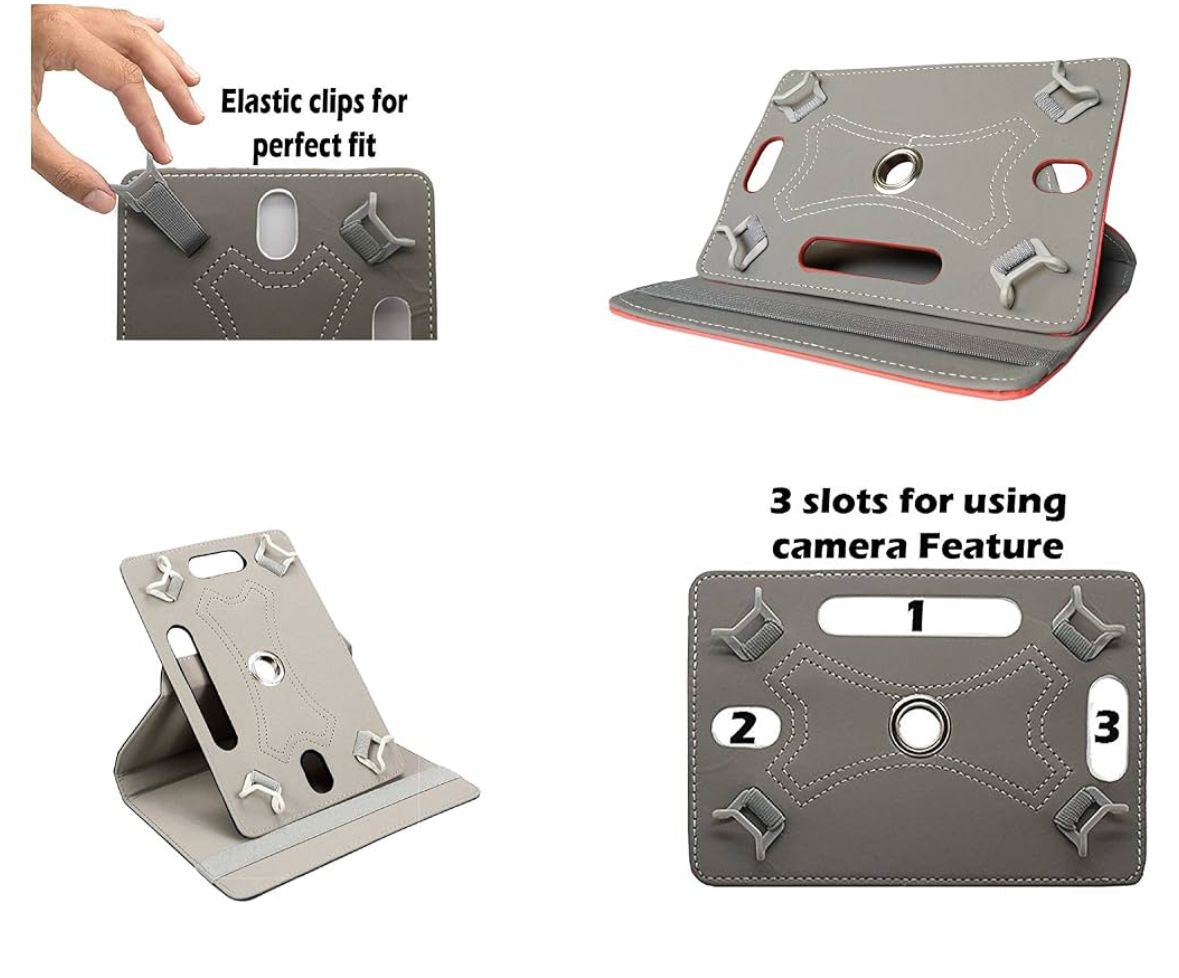 Elastic clips for perfect fit

3 slots for using camera Feature

1

2

3