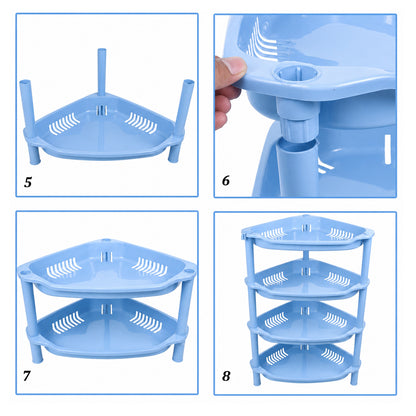 5

6

7

8