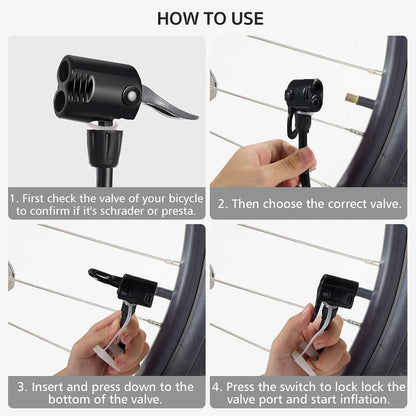 HOW TO USE

1. First check the valve of your bicycle to confirm if it's schrader or presta.

2. Then choose the correct valve.

3. Insert and press down to the bottom of the valve.

4. Press the switch to lock lock the valve port and start inflation.